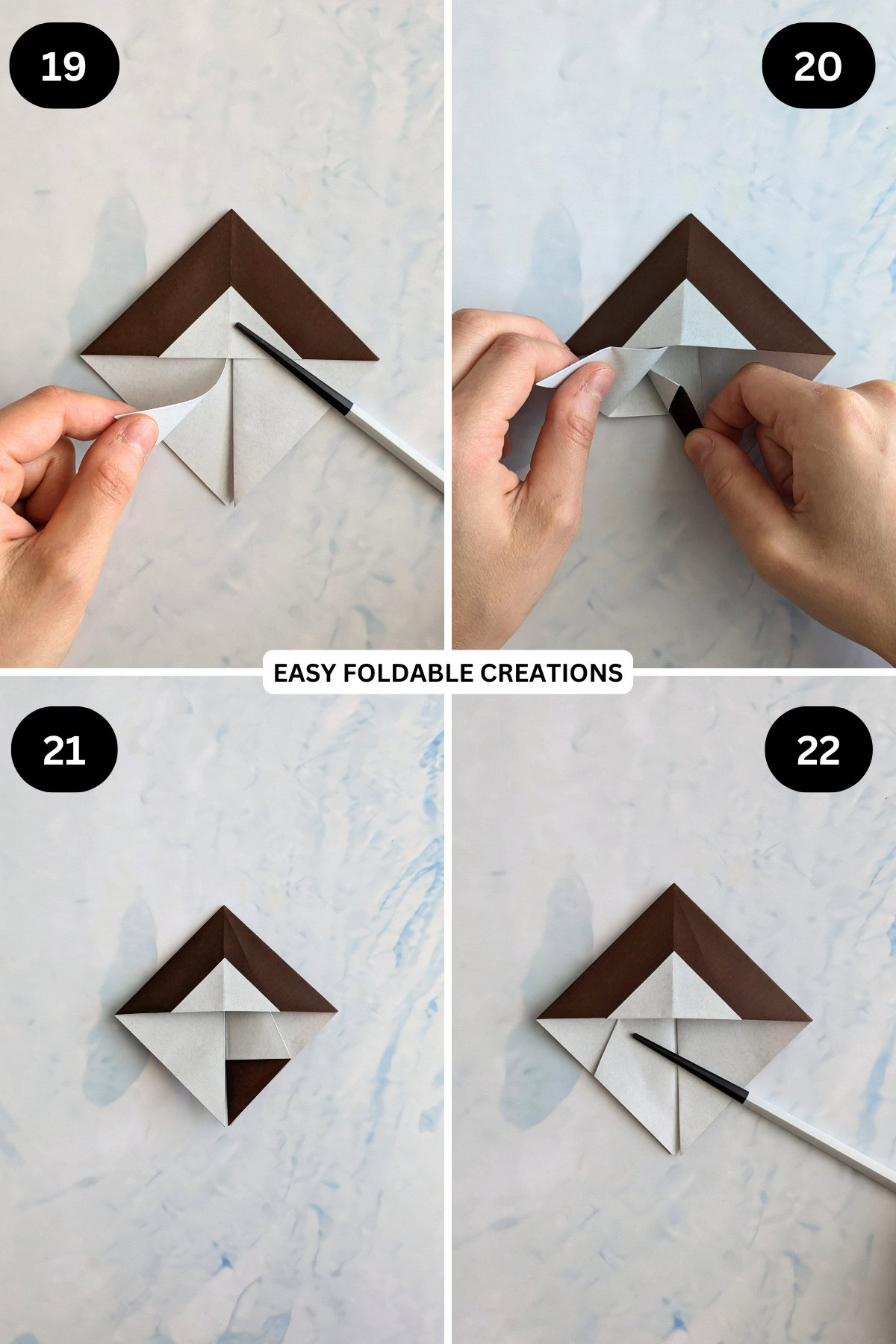 19

20

EASY FOLDABLE CREATIONS

21

22