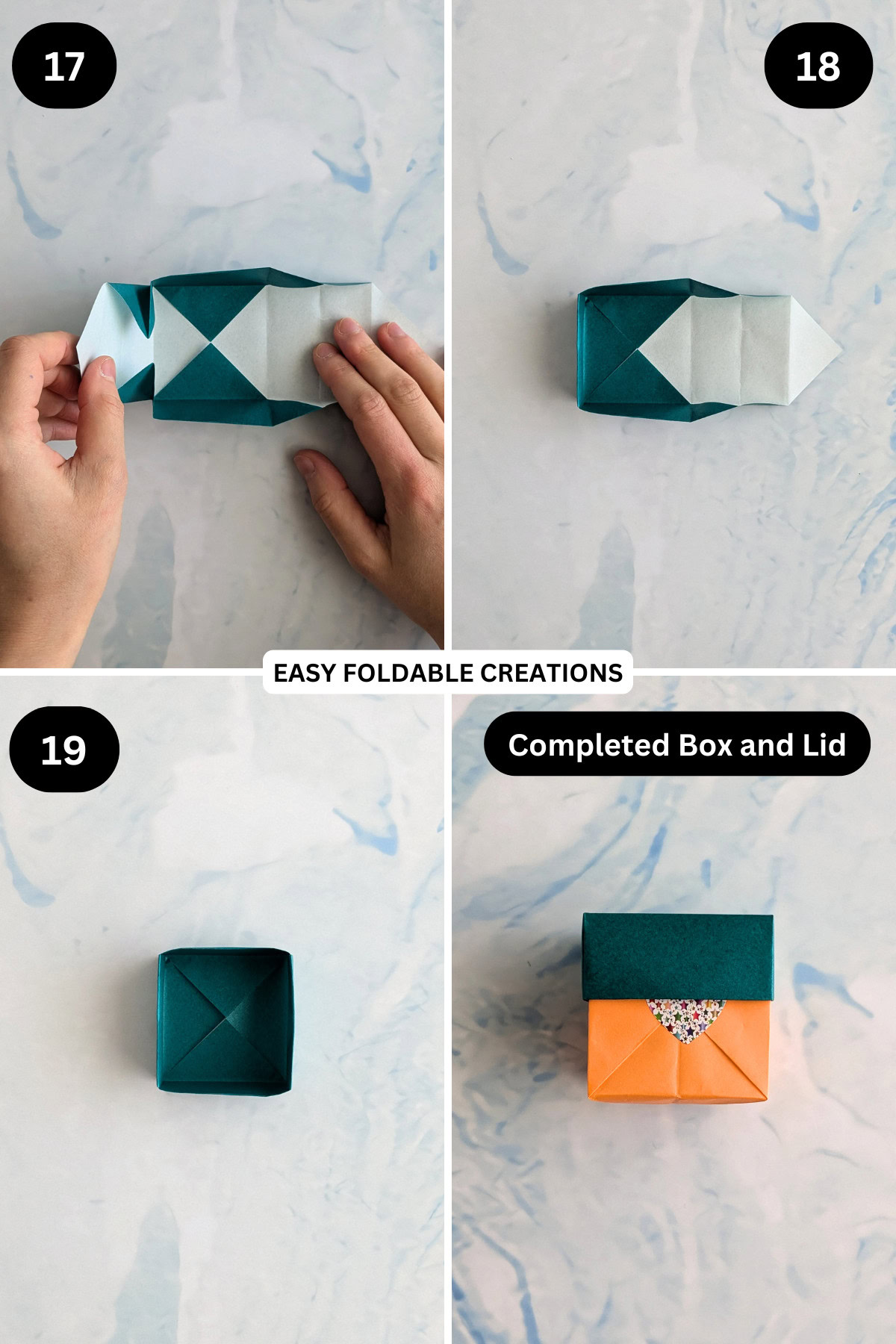 17

18

EASY FOLDABLE CREATIONS

19

Completed Box and Lid