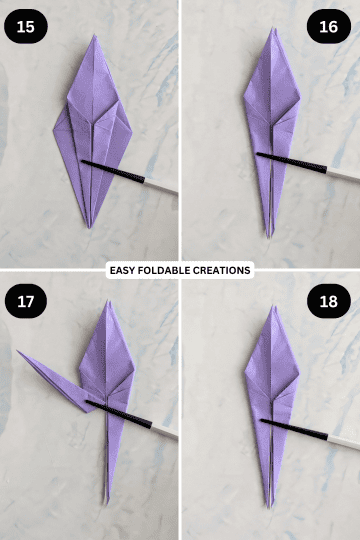 15

16

EASY FOLDABLE CREATIONS

17

18