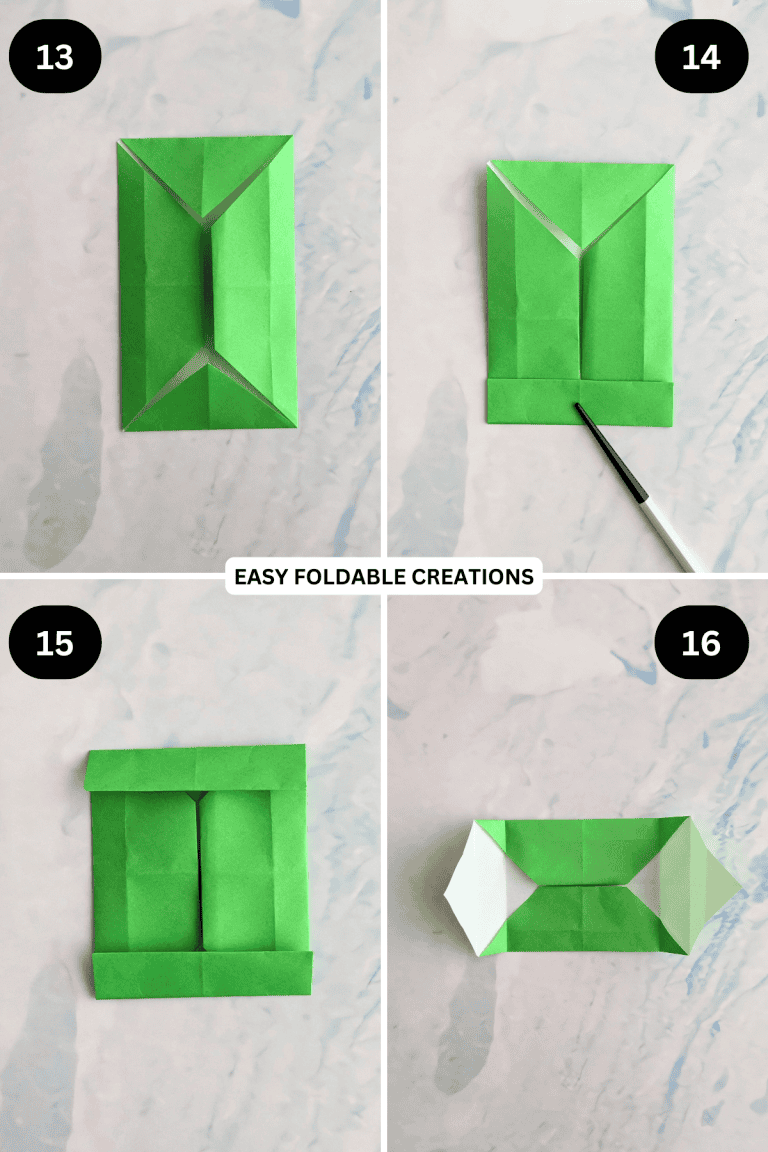 13

14

EASY FOLDABLE CREATIONS

15

16