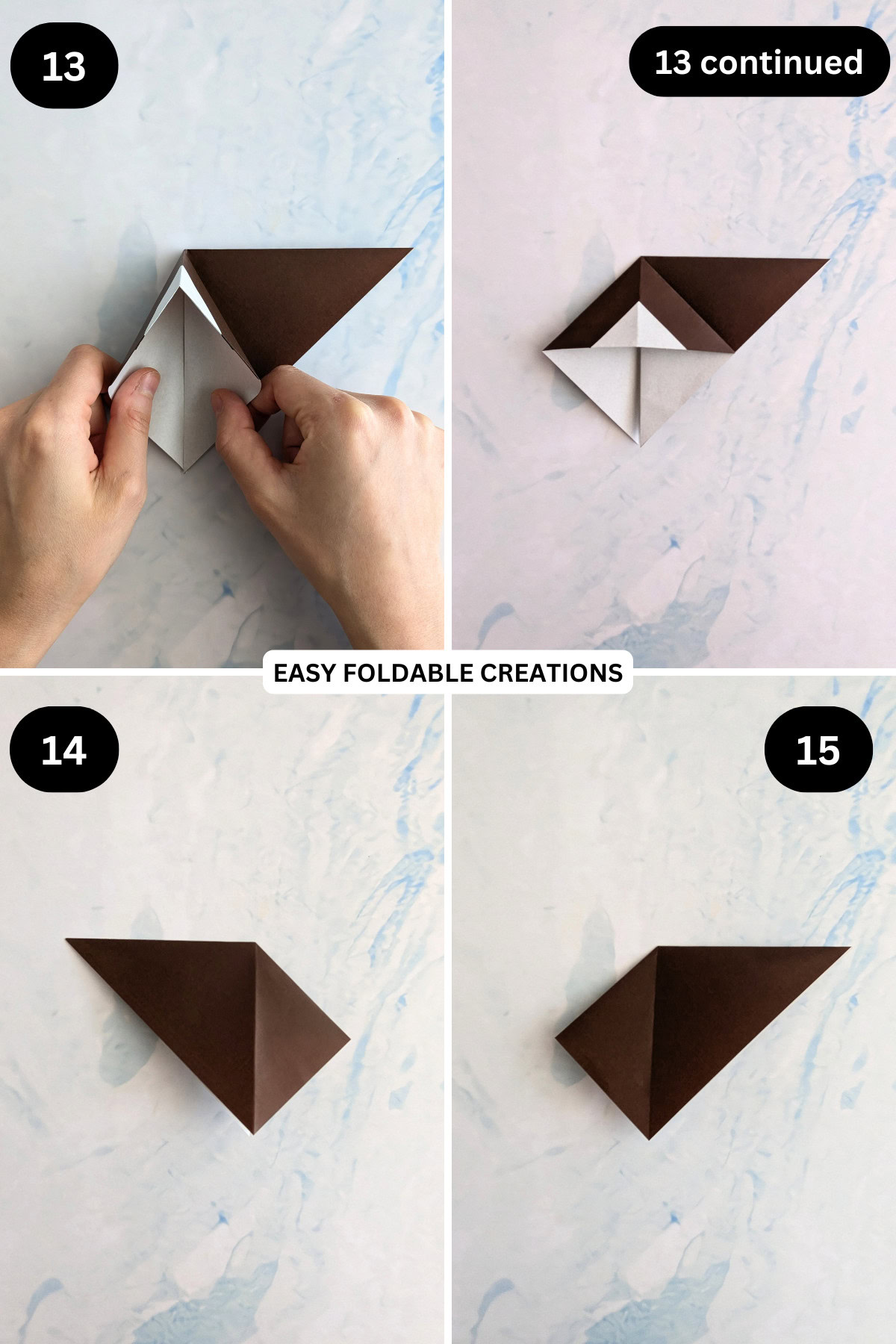 13

13 continued

EASY FOLDABLE CREATIONS

14

15