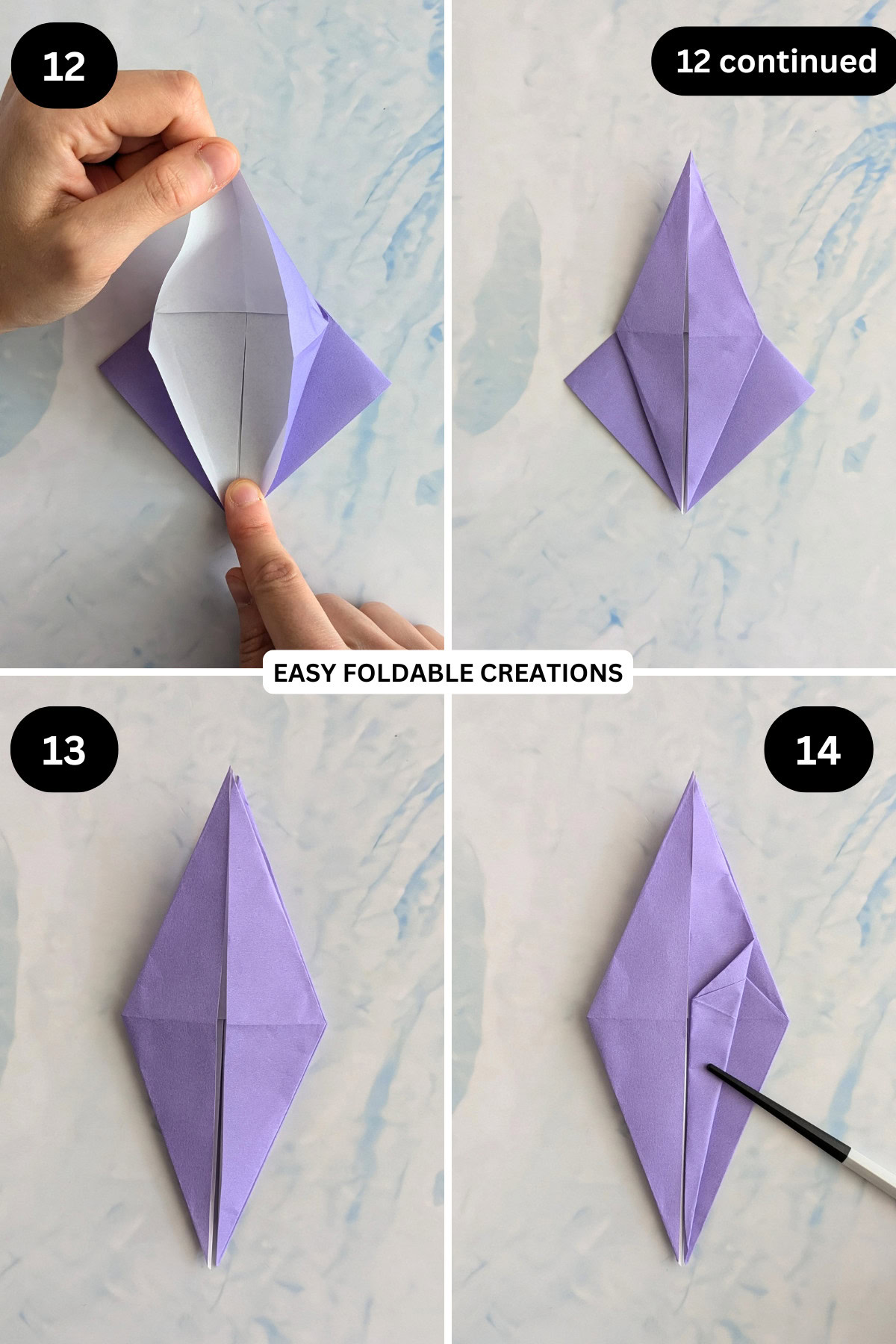 12

12 continued

EASY FOLDABLE CREATIONS

13

14