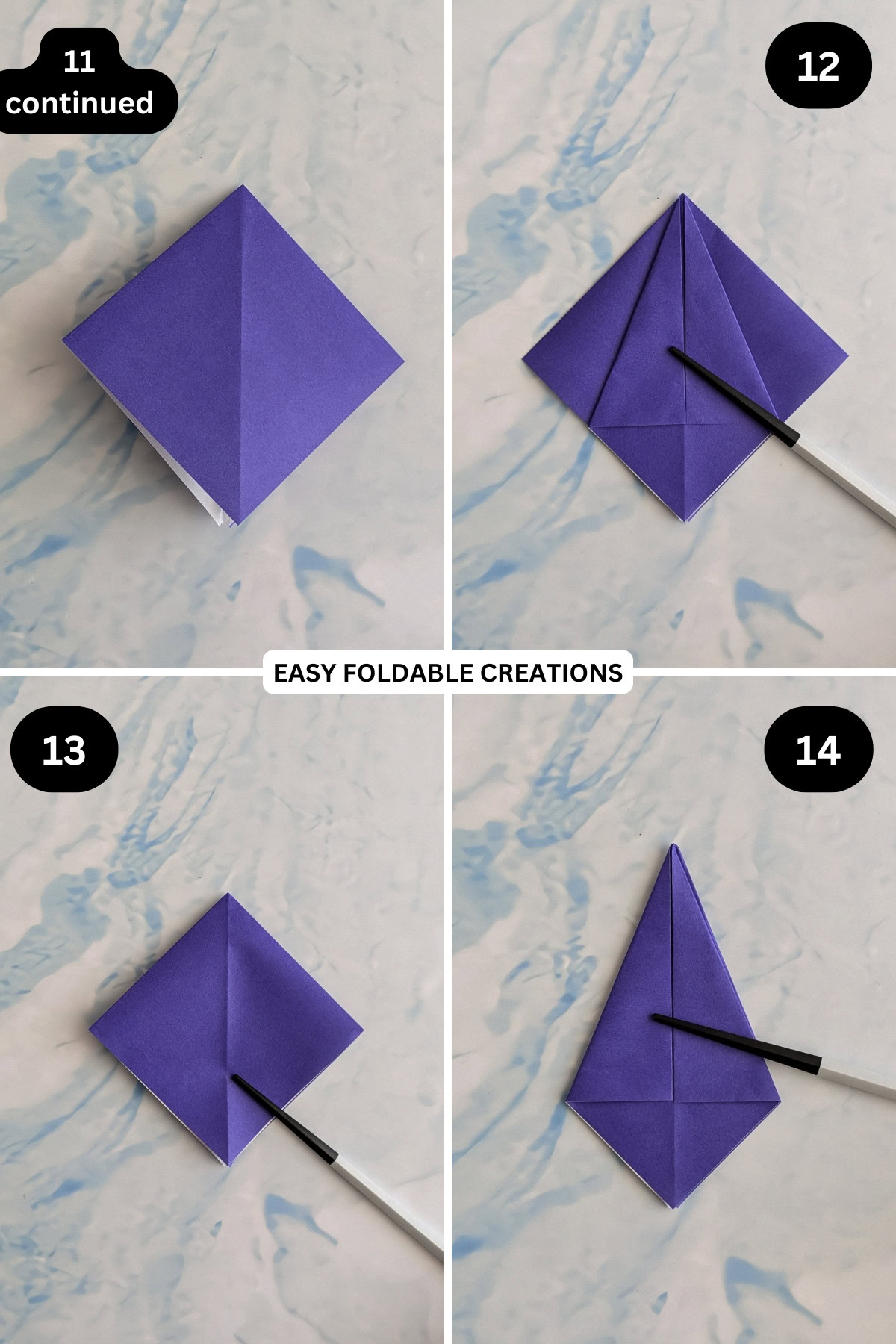 11
continued

12

EASY FOLDABLE CREATIONS

13

14