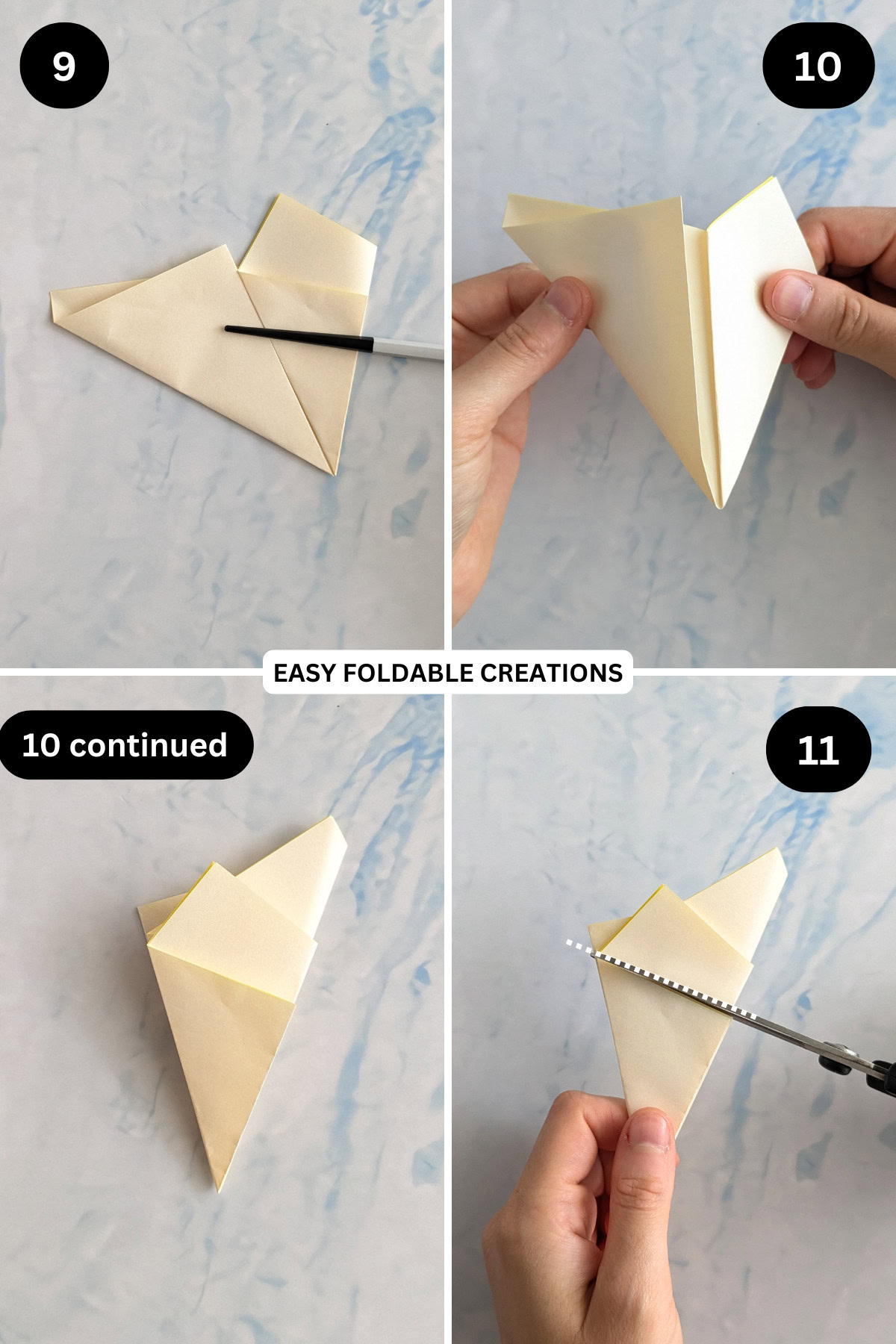 9

10

EASY FOLDABLE CREATIONS

10 continued

11