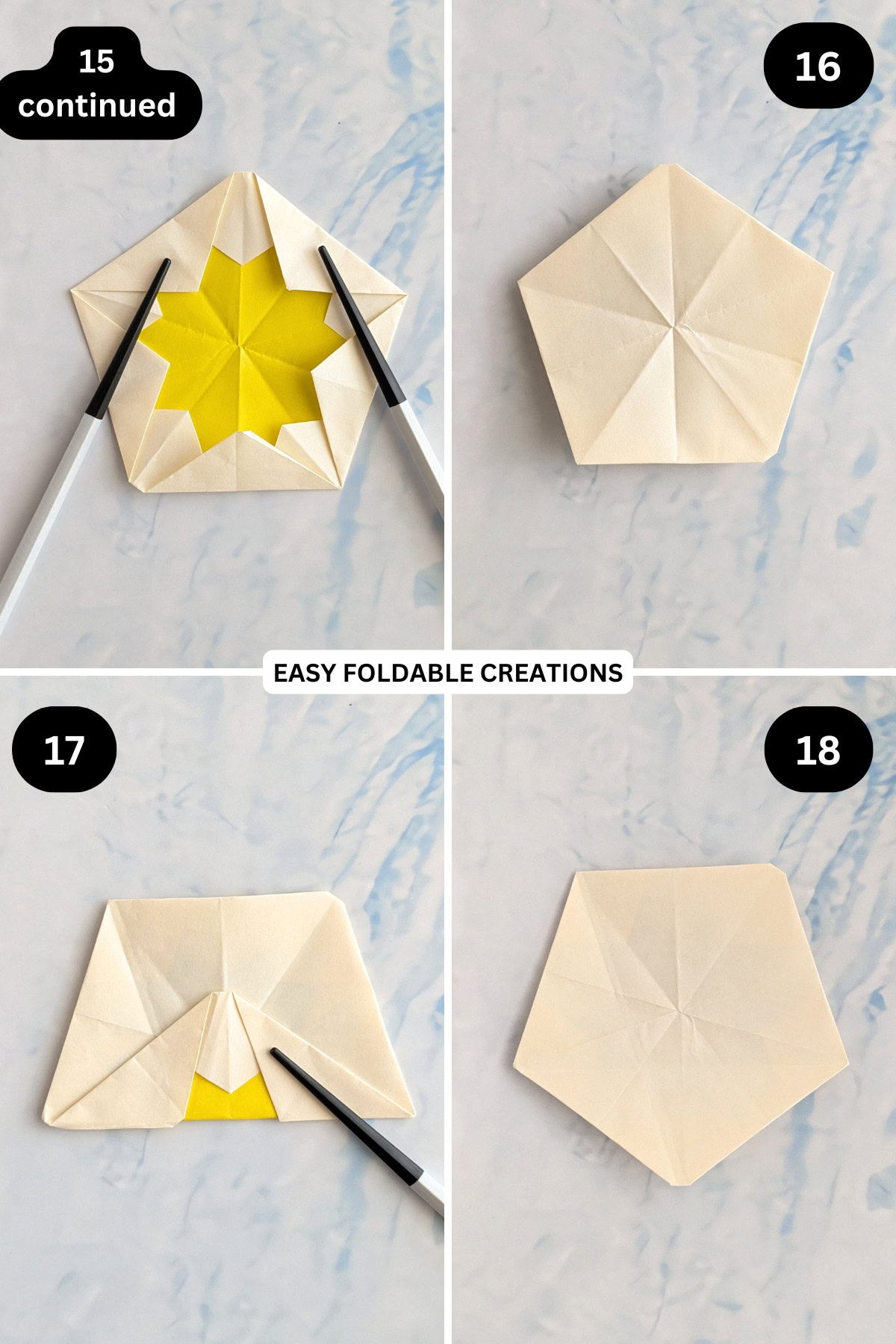 15
continued

16

EASY FOLDABLE CREATIONS

17

18