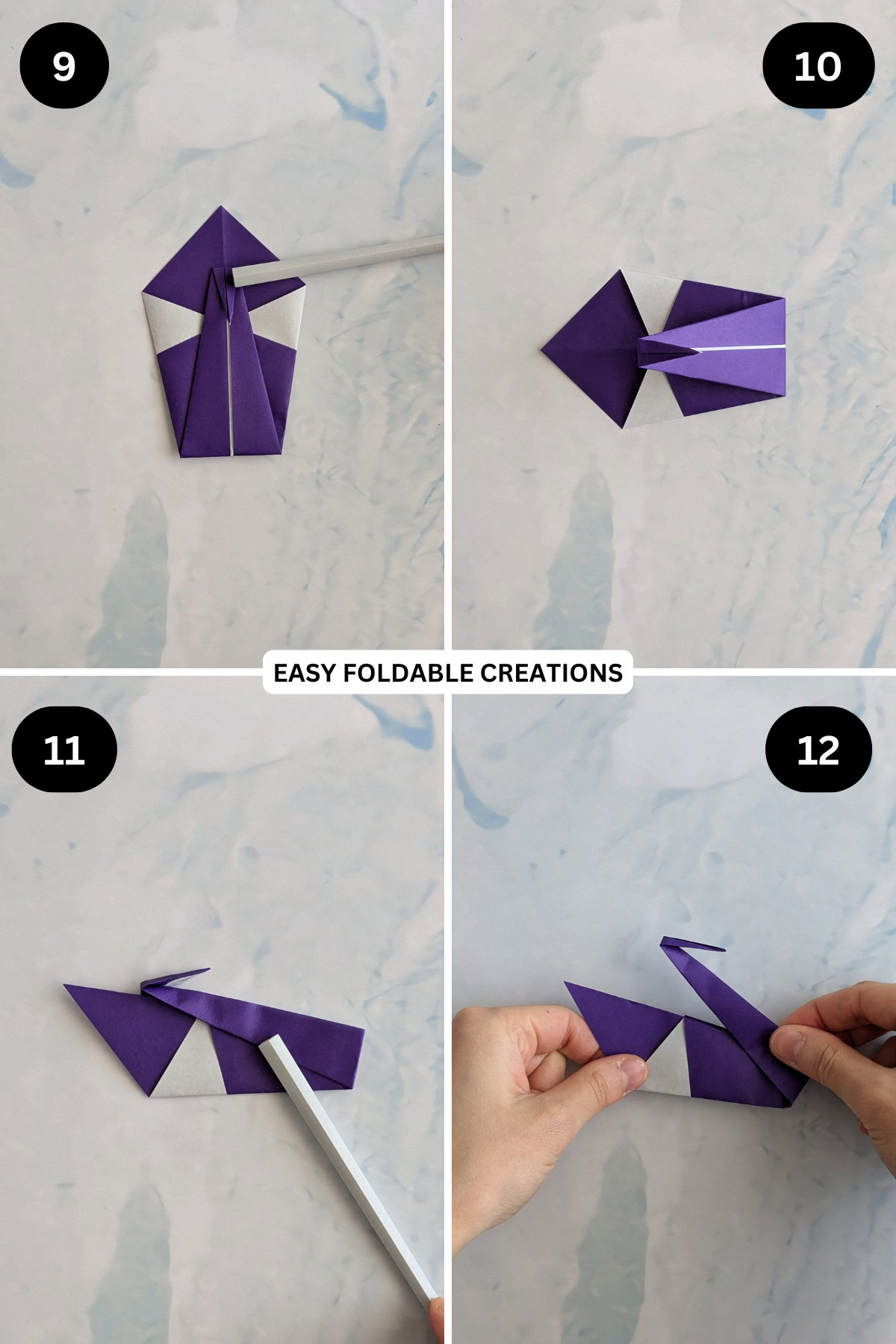 9

10

EASY FOLDABLE CREATIONS

11

12