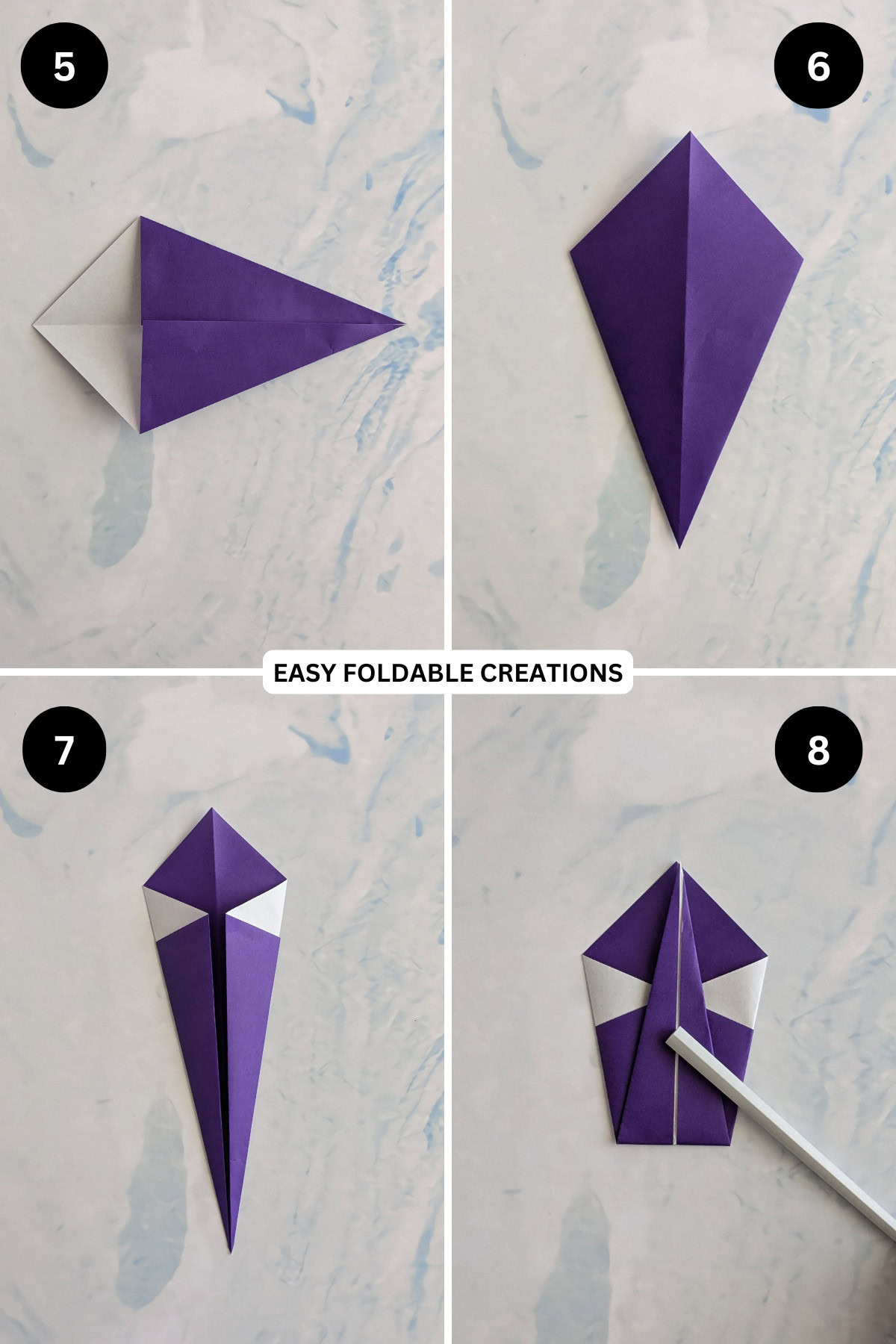 5

6

EASY FOLDABLE CREATIONS

7

8