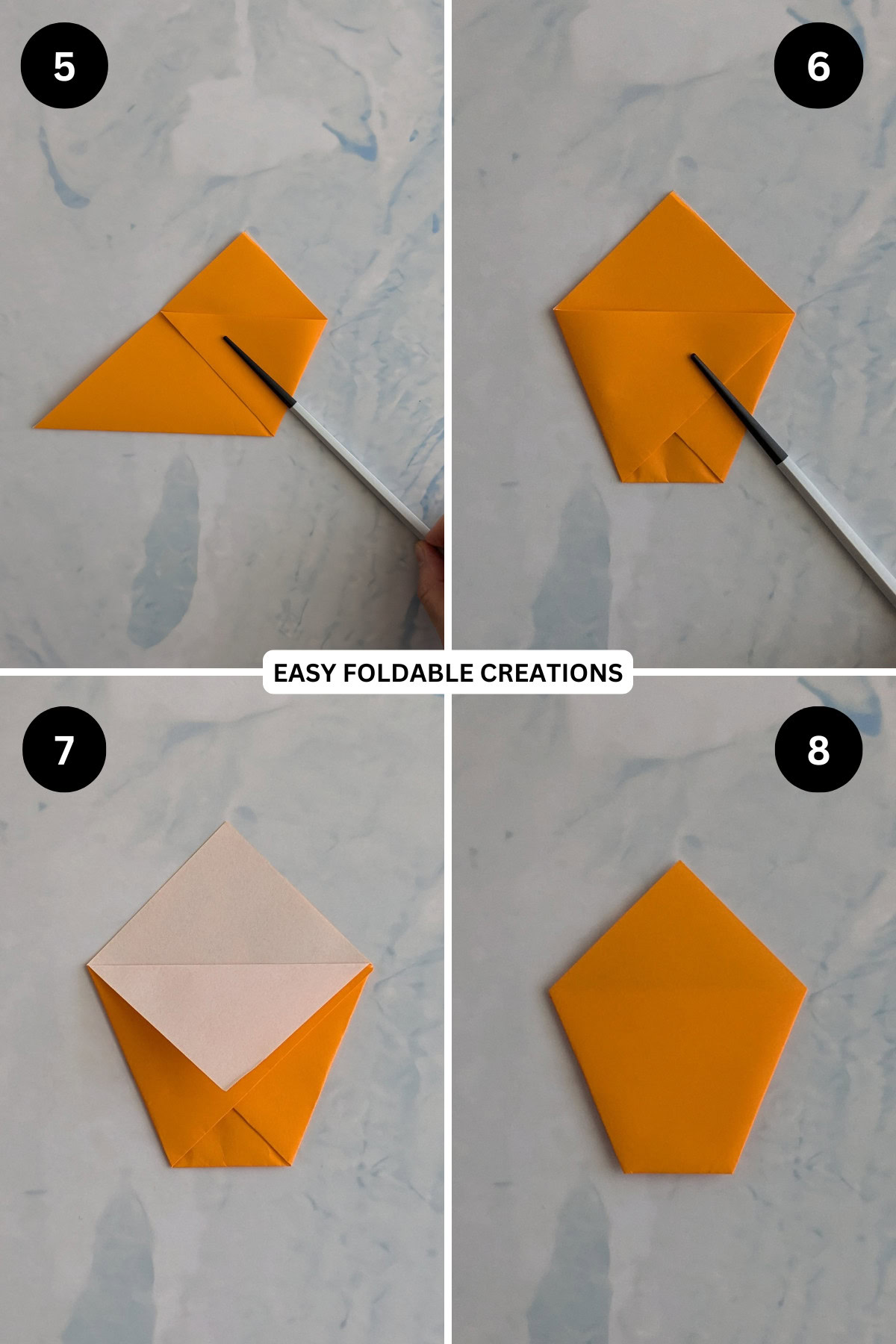 5

6

EASY FOLDABLE CREATIONS

7

8