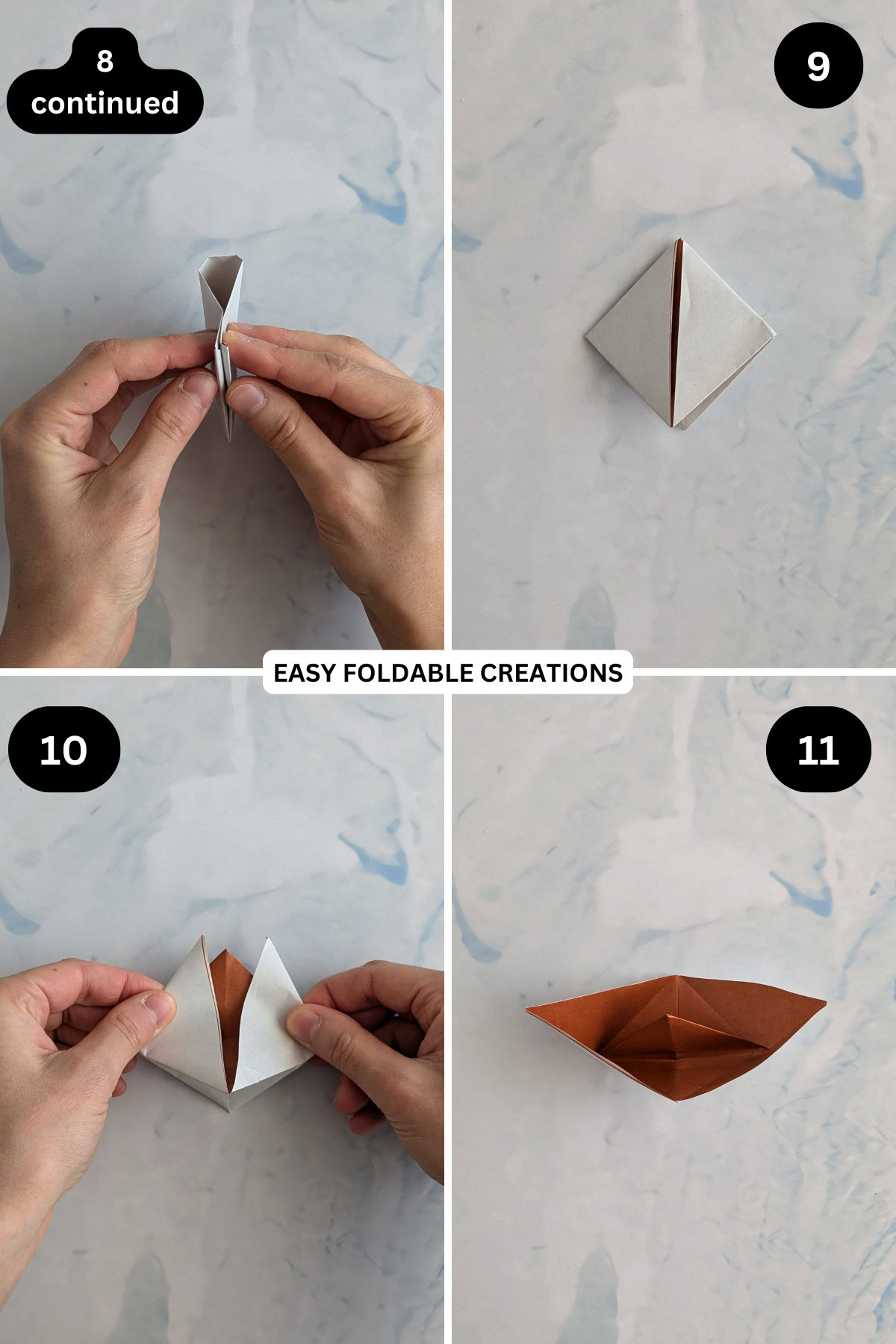 8
continued

9

EASY FOLDABLE CREATIONS

10

11