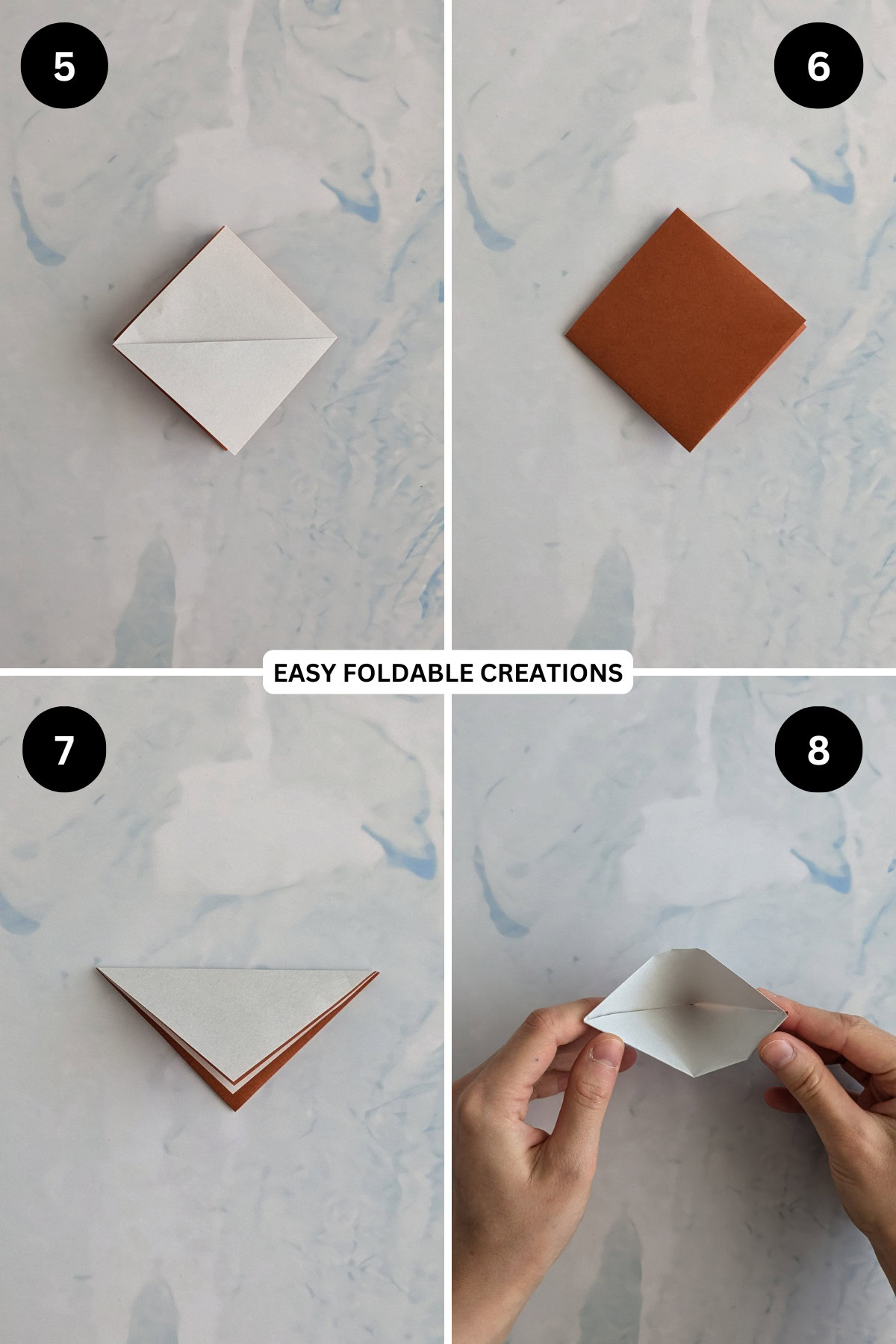 5

6

EASY FOLDABLE CREATIONS

7

8